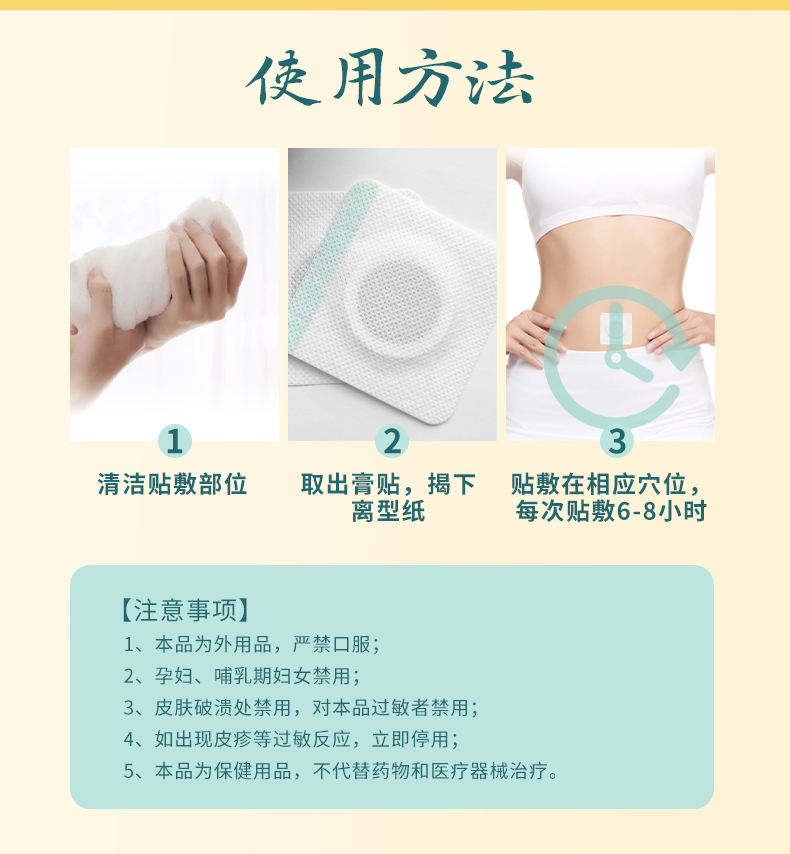 使用方法

1
清洁贴敷部位

2
取出膏贴，揭下离型纸

3
贴敷在相应穴位，每次贴敷6-8小时

【注意事项】
1、本品为外用品，严禁口服；
2、孕妇、哺乳期妇女禁用；
3、皮肤破溃处禁用，对本品过敏者禁用；
4、如出现皮疹等过敏反应，立即停用；
5、本品为保健用品，不代替药物和医疗器械治疗。